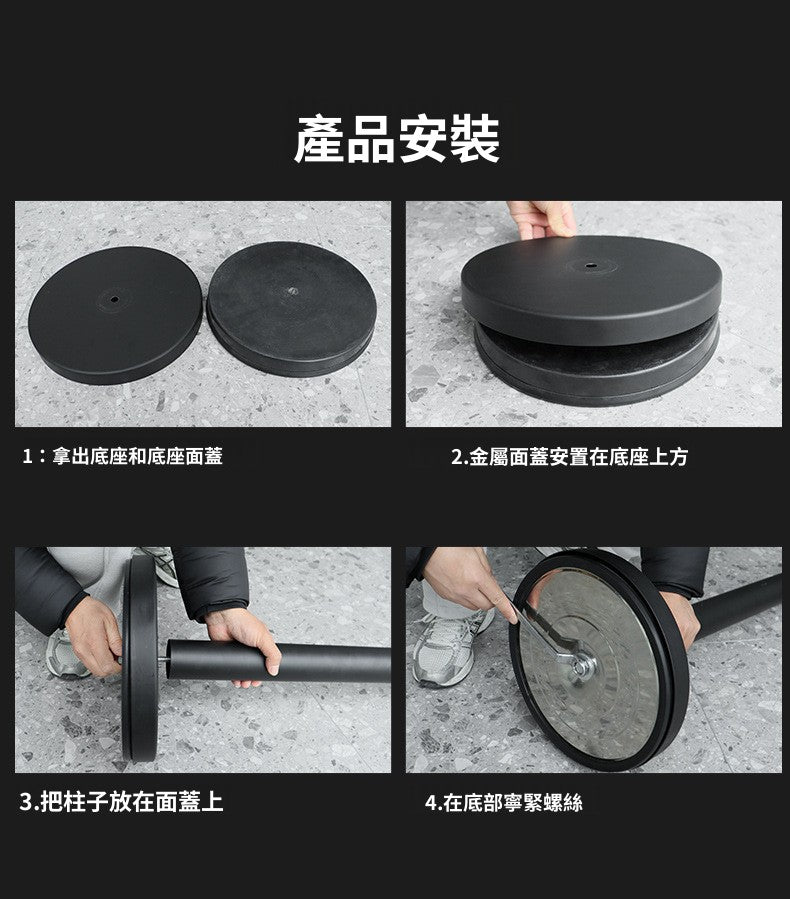 產品安裝

1：拿出底座和底座面蓋

2.金屬面蓋安置在底座上方

3.把柱子放在面蓋上

4.在底部寧緊螺絲