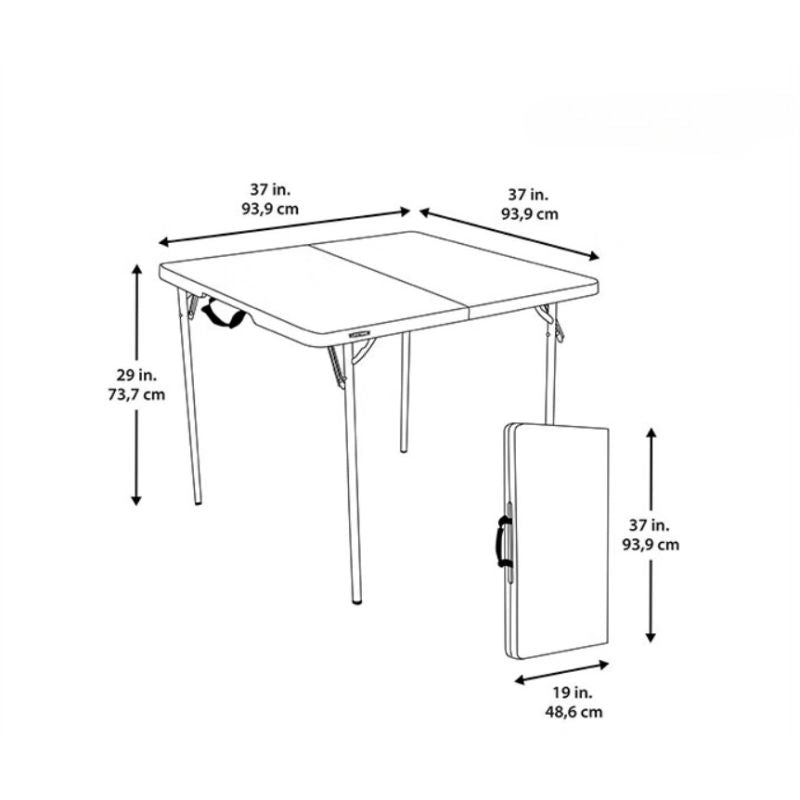 37 in.
93,9 cm

37 in.
93,9 cm

29 in.
73,7 cm

37 in.
93,9 cm

19 in.
48,6 cm